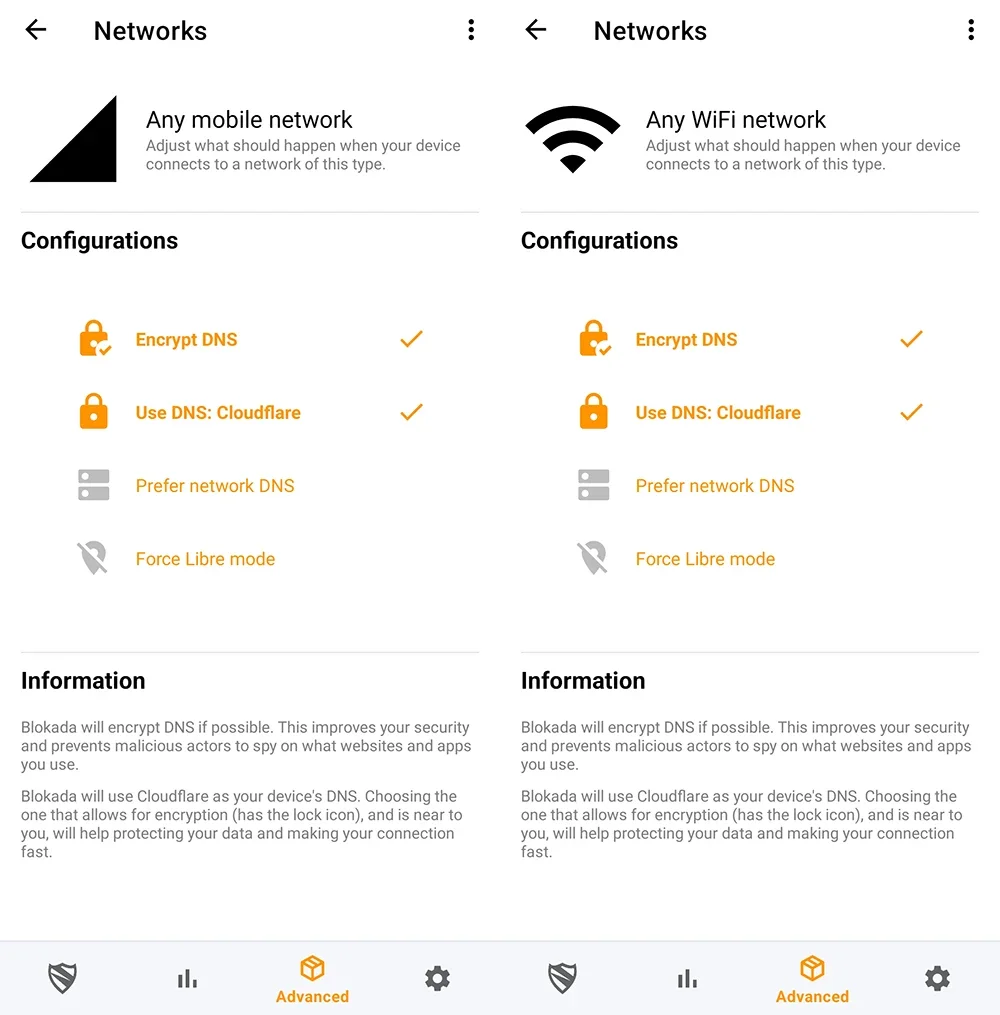 Networks

Any mobile network
Adjust what should happen when your device connects to a network of this type.

Configurations

Encrypt DNS

Use DNS: Cloudflare

Prefer network DNS

Force Libre mode

Information

Blokada will encrypt DNS if possible. This improves your security and prevents malicious actors to spy on what websites and apps you use.

Blokada will use Cloudflare as your device's DNS. Choosing the one that allows for encryption (has the lock icon), and is near to you, will help protecting your data and making your connection fast.

Advanced

Networks

Any WiFi network
Adjust what should happen when your device connects to a network of this type.

Configurations

Encrypt DNS

Use DNS: Cloudflare

Prefer network DNS

Force Libre mode

Information

Blokada will encrypt DNS if possible. This improves your security and prevents malicious actors to spy on what websites and apps you use.

Blokada will use Cloudflare as your device's DNS. Choosing the one that allows for encryption (has the lock icon), and is near to you, will help protecting your data and making your connection fast.

Advanced